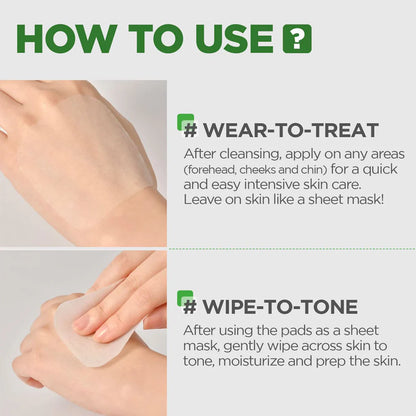 HOW TO USE ?

# WEAR-TO-TREAT
After cleansing, apply on any areas (forehead, cheeks and chin) for a quick and easy intensive skin care. Leave on skin like a sheet mask!

# WIPE-TO-TONE
After using the pads as a sheet mask, gently wipe across skin to tone, moisturize and prep the skin.