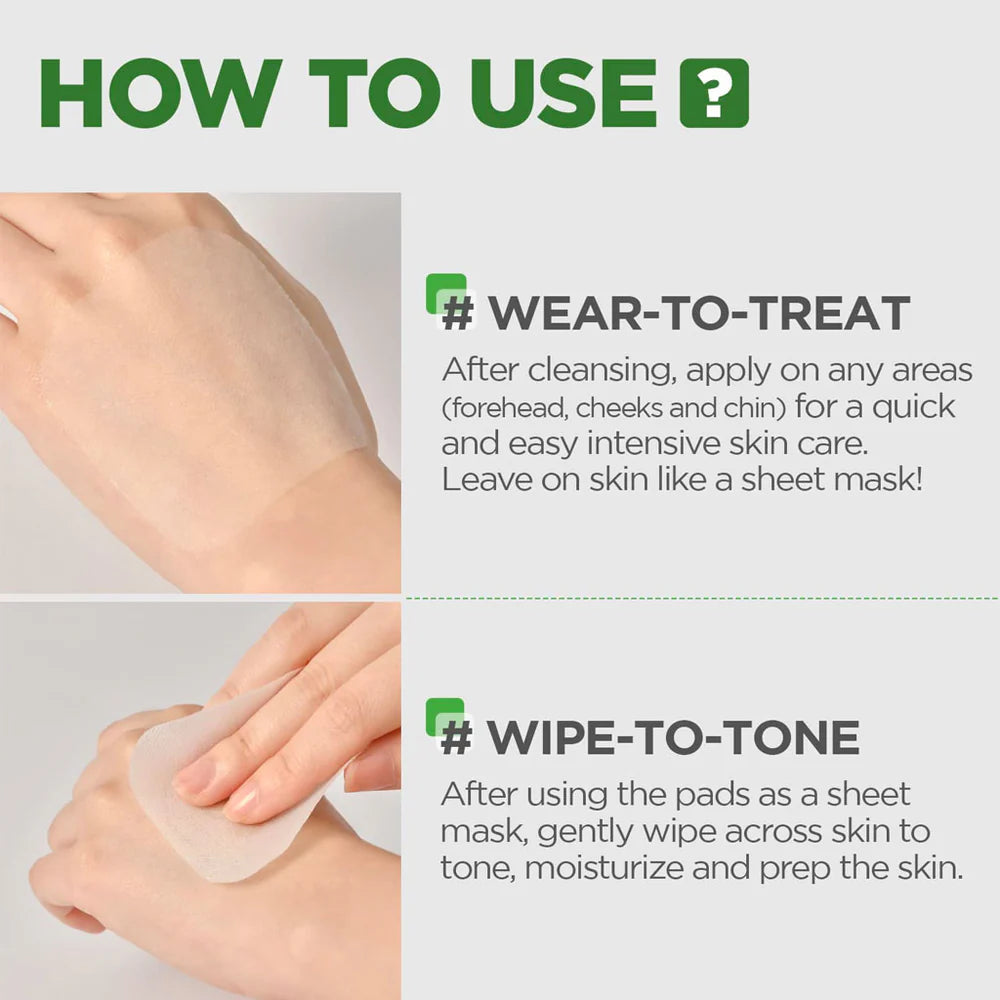 HOW TO USE ?

# WEAR-TO-TREAT

After cleansing, apply on any areas (forehead, cheeks and chin) for a quick and easy intensive skin care. Leave on skin like a sheet mask!

# WIPE-TO-TONE

After using the pads as a sheet mask, gently wipe across skin to tone, moisturize and prep the skin.