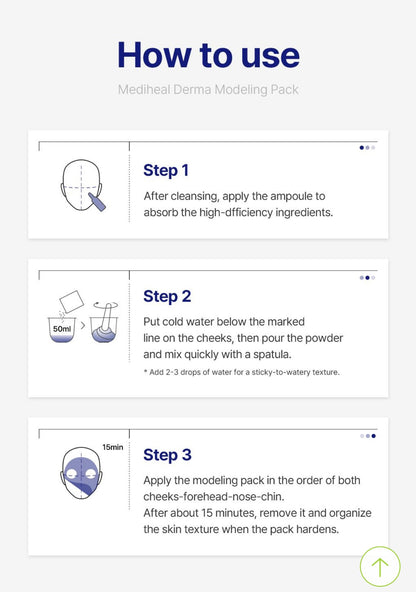 How to use

Mediheal Derma Modeling Pack

Step 1

After cleansing, apply the ampoule to absorb the high-dfficiency ingredients.

50ml

Step 2

Put cold water below the marked line on the cheeks, then pour the powder and mix quickly with a spatula.

* Add 2-3 drops of water for a sticky-to-watery texture.

15min

Step 3

Apply the modeling pack in the order of both cheeks-forehead-nose-chin.
After about 15 minutes, remove it and organize the skin texture when the pack hardens.