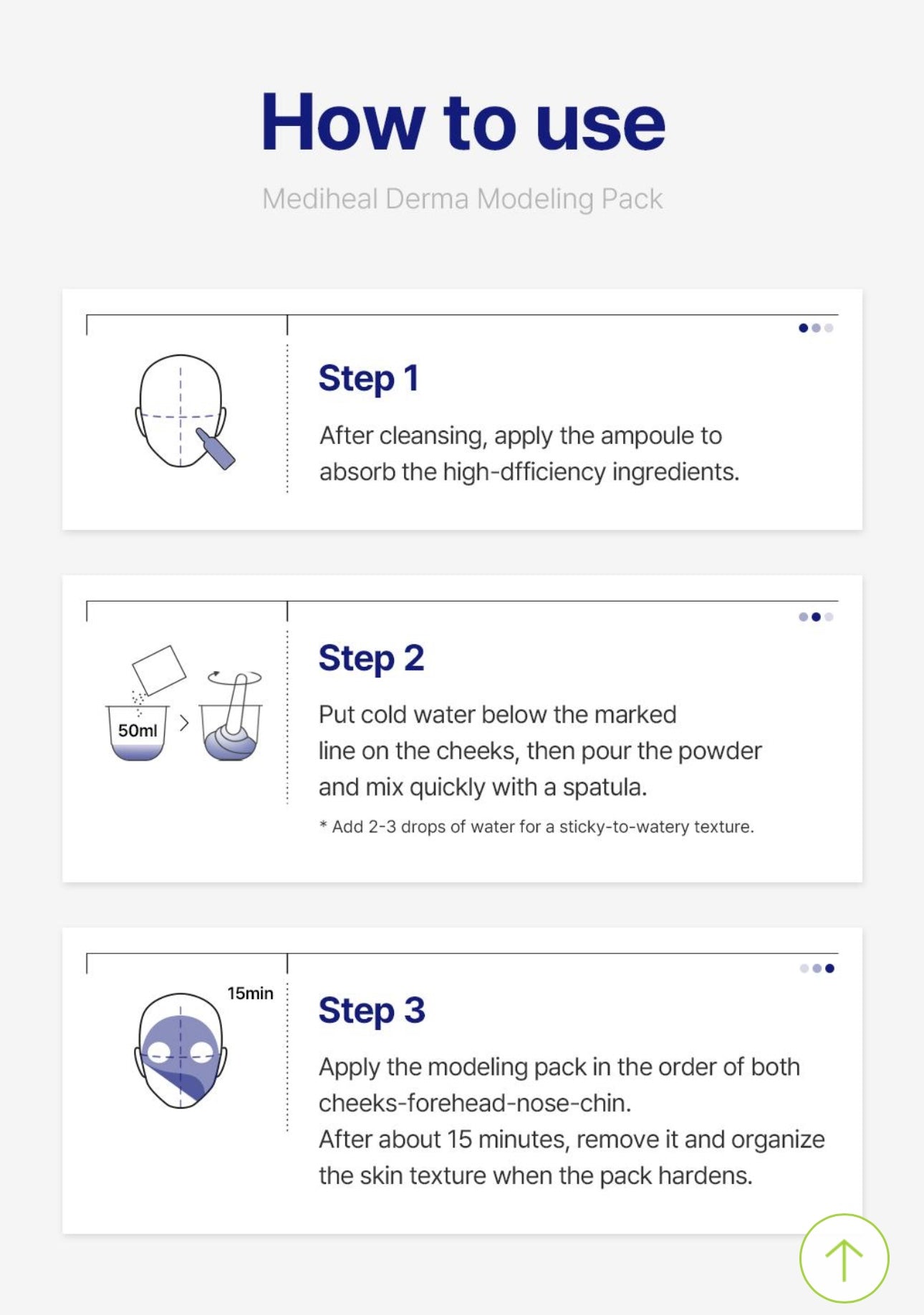 How to use

Mediheal Derma Modeling Pack

Step 1

After cleansing, apply the ampoule to absorb the high-dfficiency ingredients.

50ml

Step 2

Put cold water below the marked line on the cheeks, then pour the powder and mix quickly with a spatula.

* Add 2-3 drops of water for a sticky-to-watery texture.

15min

Step 3

Apply the modeling pack in the order of both cheeks-forehead-nose-chin.
After about 15 minutes, remove it and organize the skin texture when the pack hardens.