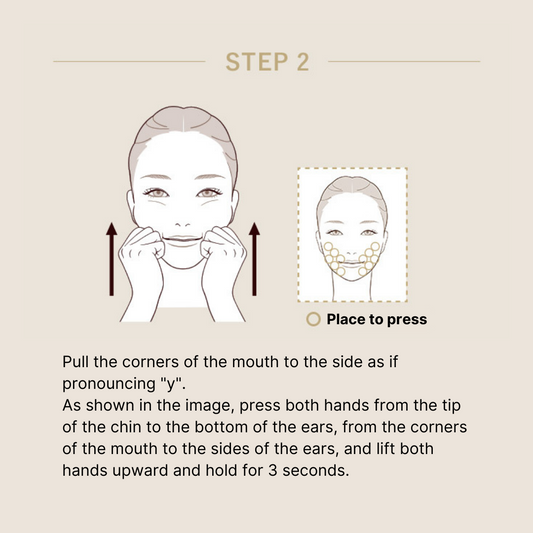 STEP 2

Place to press

Pull the corners of the mouth to the side as if pronouncing "y".
As shown in the image, press both hands from the tip of the chin to the bottom of the ears, from the corners of the mouth to the sides of the ears, and lift both hands upward and hold for 3 seconds.